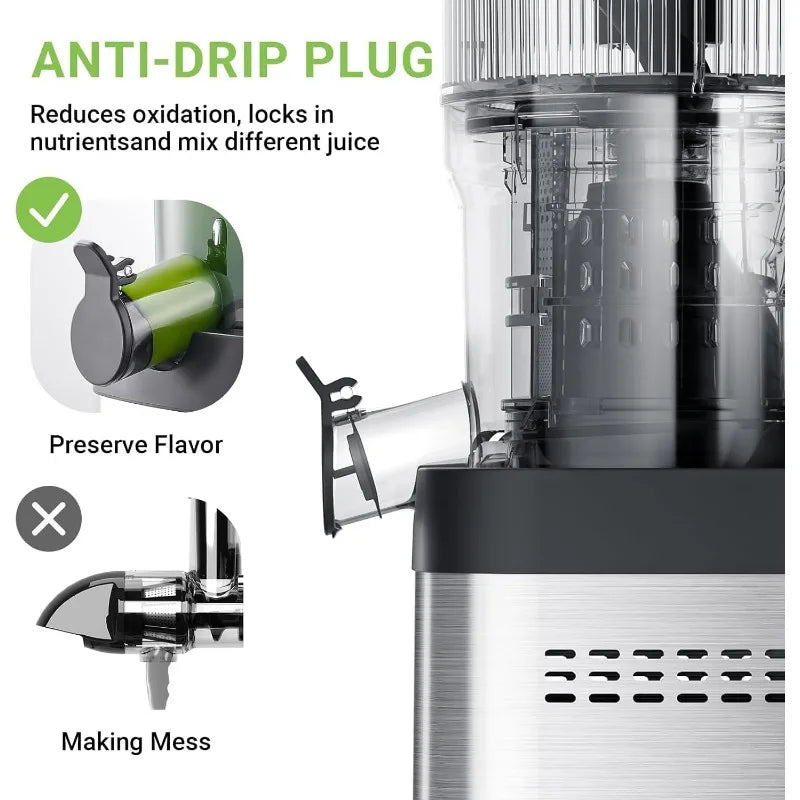 ANTI-DRIP PLUG

Reduces oxidation, locks in nutrientsand mix different juice

Preserve Flavor

Making Mess