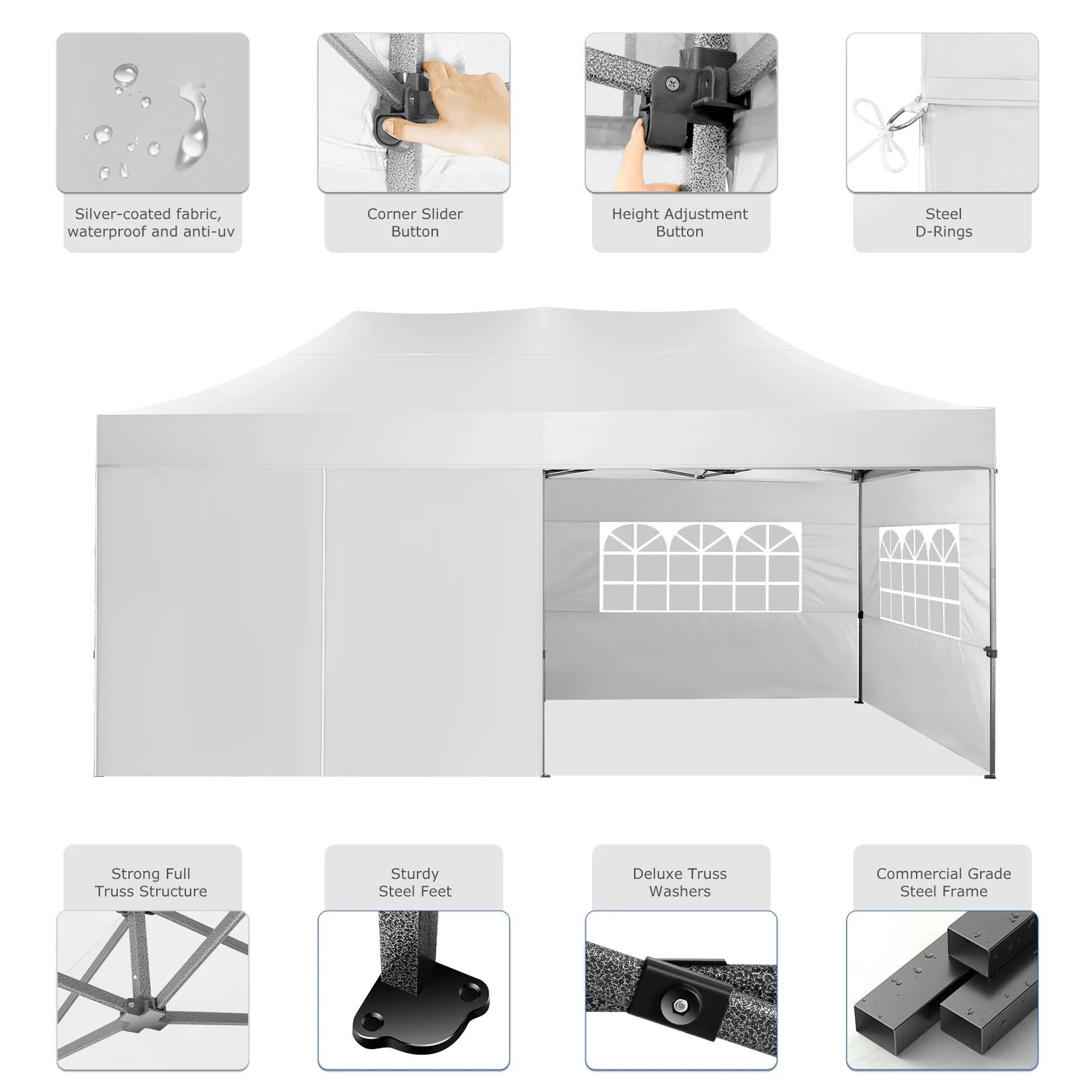 Silver-coated fabric, waterproof and anti-uv

Corner Slider Button

Height Adjustment Button

Steel D-Rings

Strong Full Truss Structure

Sturdy Steel Feet

Deluxe Truss Washers

Commercial Grade Steel Frame