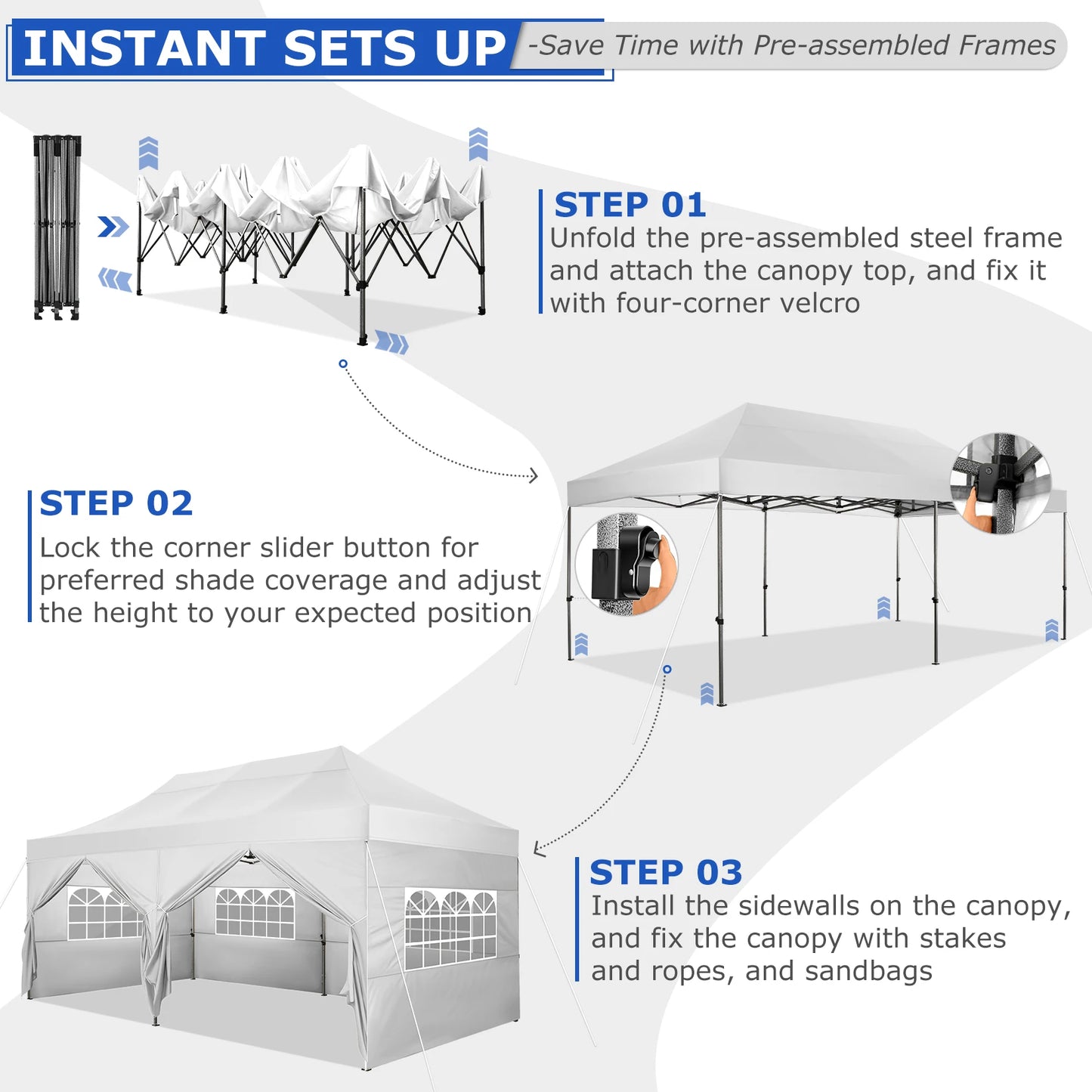 INSTANT SETS UP -Save Time with Pre-assembled Frames

STEP 01
Unfold the pre-assembled steel frame and attach the canopy top, and fix it with four-corner velcro

STEP 02
Lock the corner slider button for preferred shade coverage and adjust the height to your expected position

STEP 03
Install the sidewalls on the canopy, and fix the canopy with stakes and ropes, and sandbags